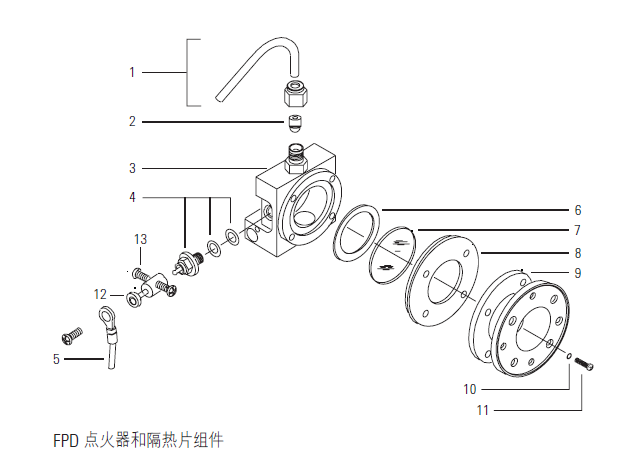 1
2
3
4
13
12
5
6
7
8
9
10
11

FPD 点火器和隔热片组件